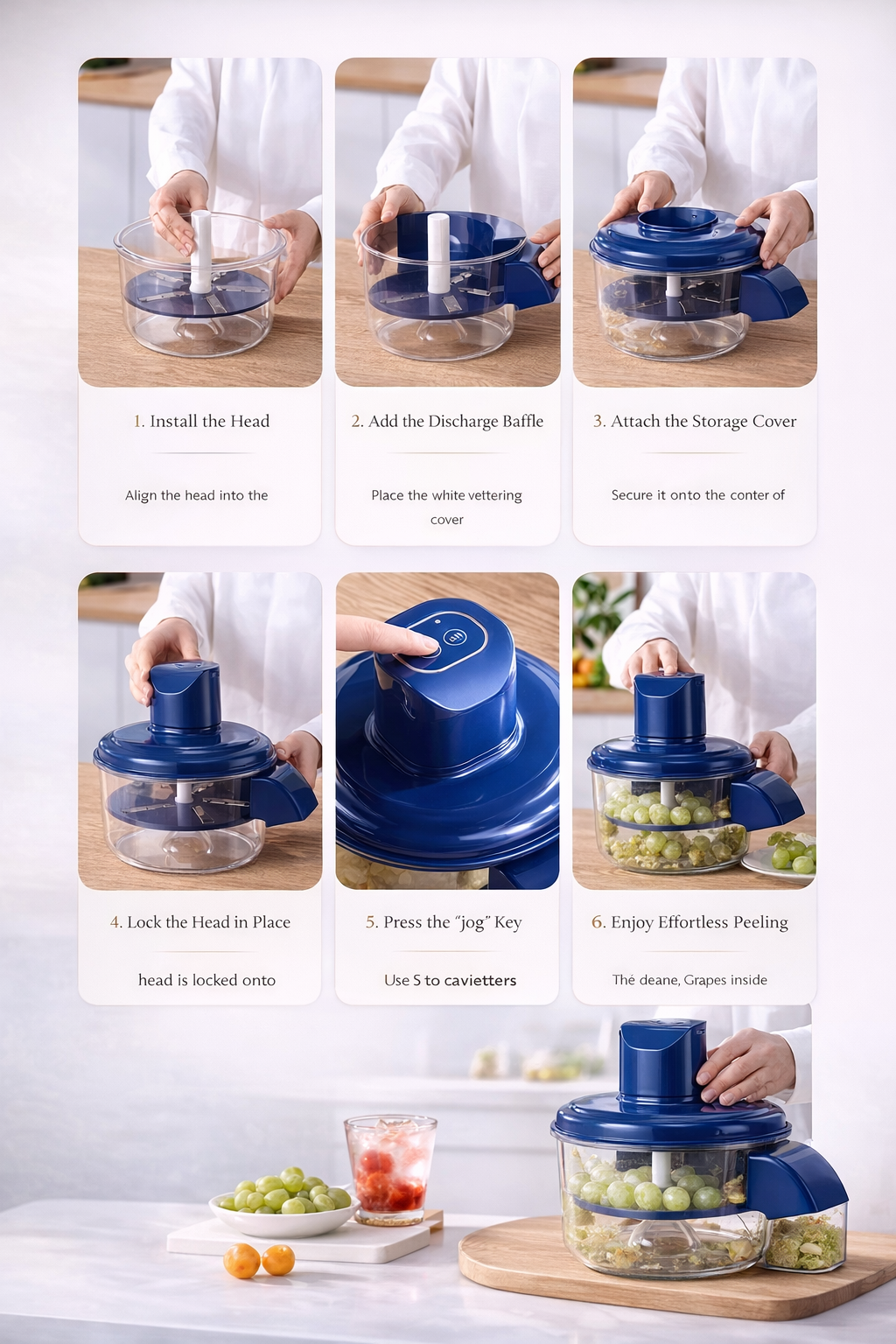 1. Install the Head

Align the head into the

2. Add the Discharge Baffle

Place the white vettering cover

3. Attach the Storage Cover

Secure it onto the conter of

4. Lock the Head in Place

head is locked onto

5. Press the "jog" Key

Use S to cavietters

6. Enjoy Effortless Peeling

Thé deane, Grapes inside